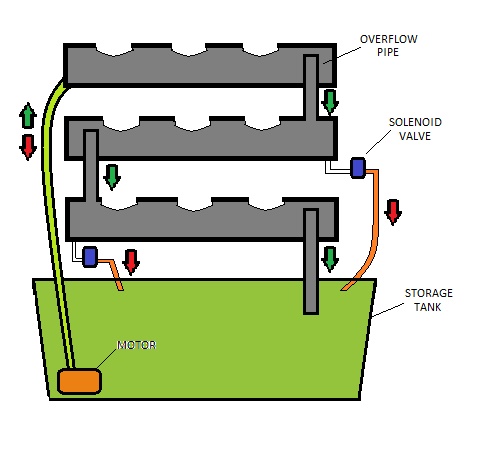 OVERFLOW PIPE

SOLENOID VALVE

STORAGE TANK

MOTOR